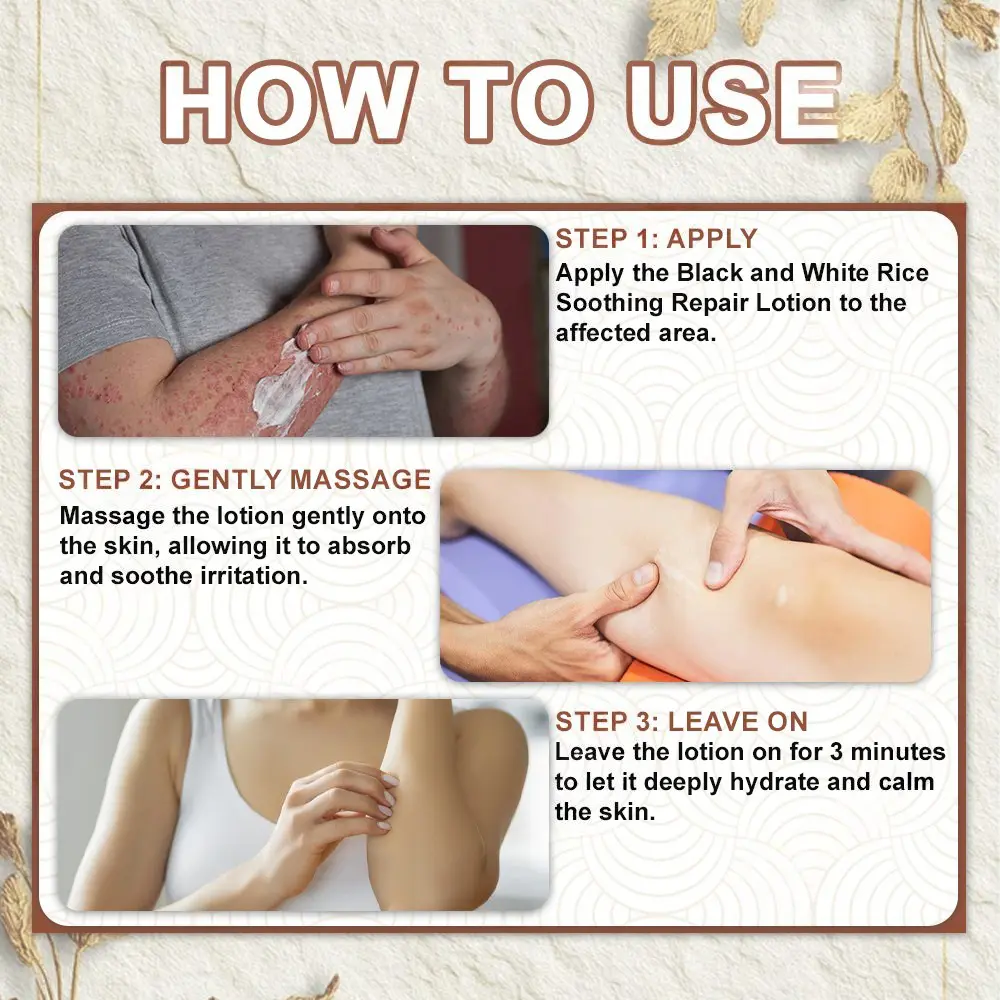 HOW TO USE

STEP 1: APPLY
Apply the Black and White Rice Soothing Repair Lotion to the affected area.

STEP 2: GENTLY MASSAGE
Massage the lotion gently onto the skin, allowing it to absorb and soothe irritation.

STEP 3: LEAVE ON
Leave the lotion on for 3 minutes to let it deeply hydrate and calm the skin.